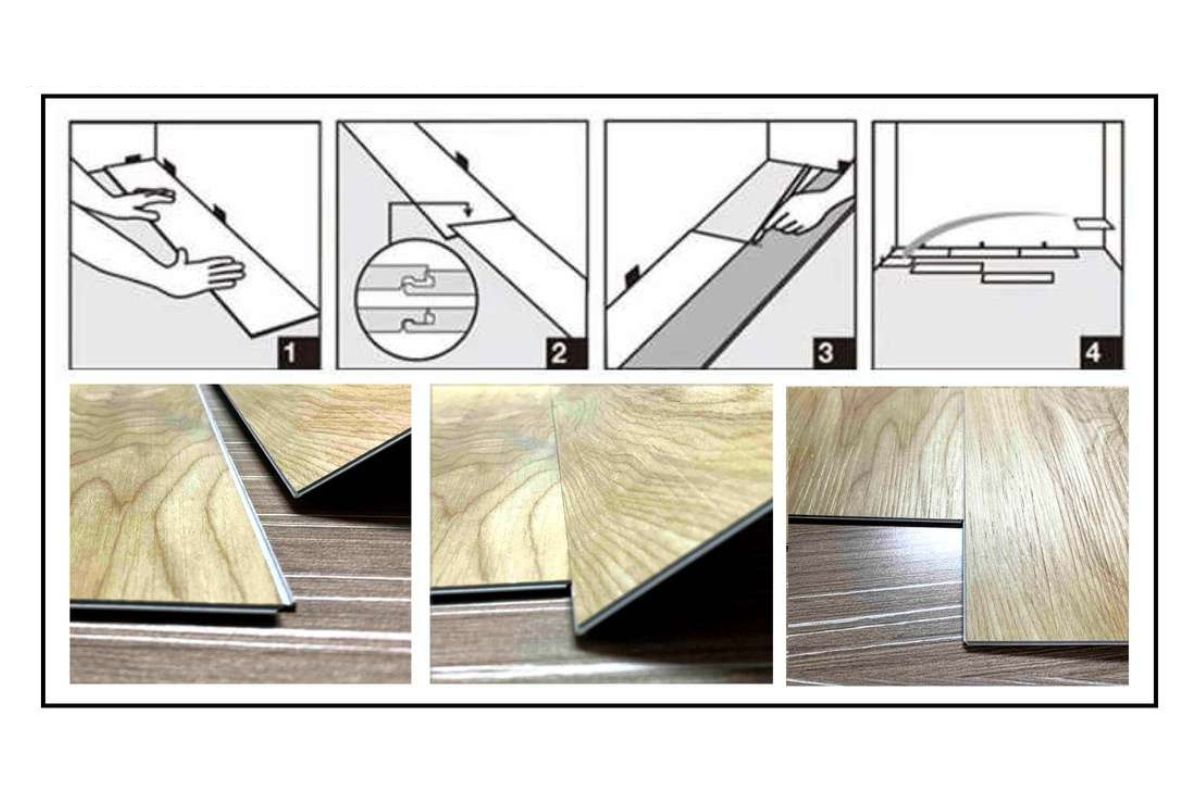 1

2

3

4