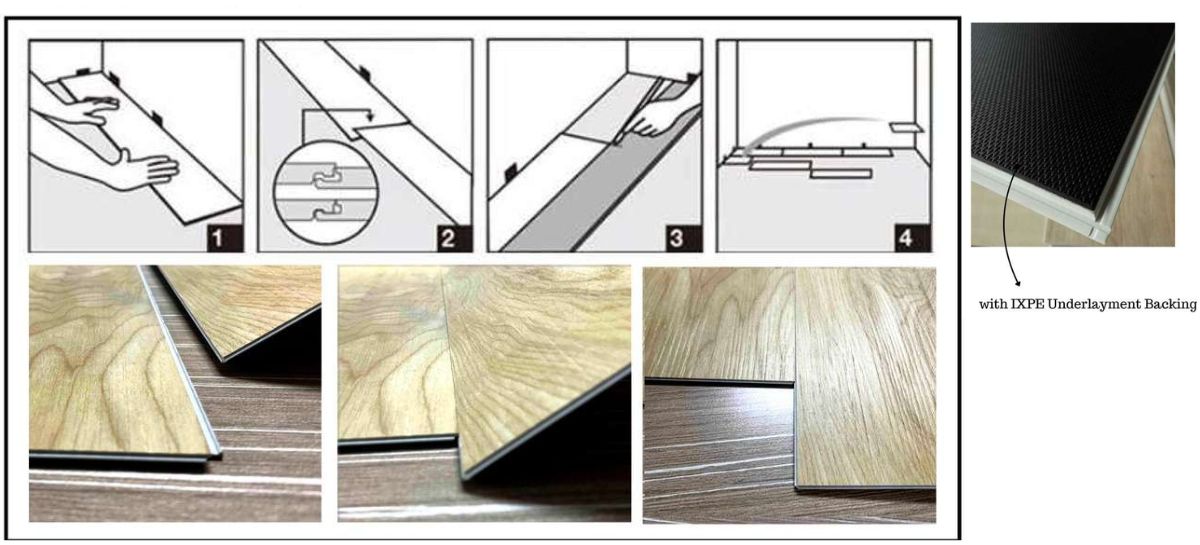 1

2

3

4

with IXPE Underlayment Backing